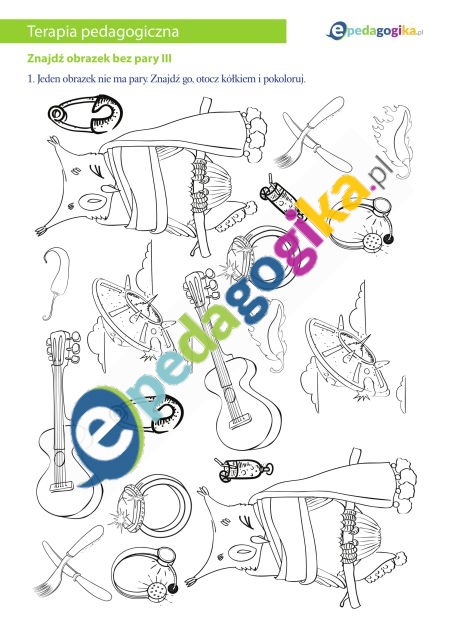 Terapia pedagogiczna

epedagogika.pl

Znajdź obrazek bez pary III

1. Jeden obrazek nie ma pary. Znajdź go, otocz kółkiem i pokoloruj.

epedagogika.pl