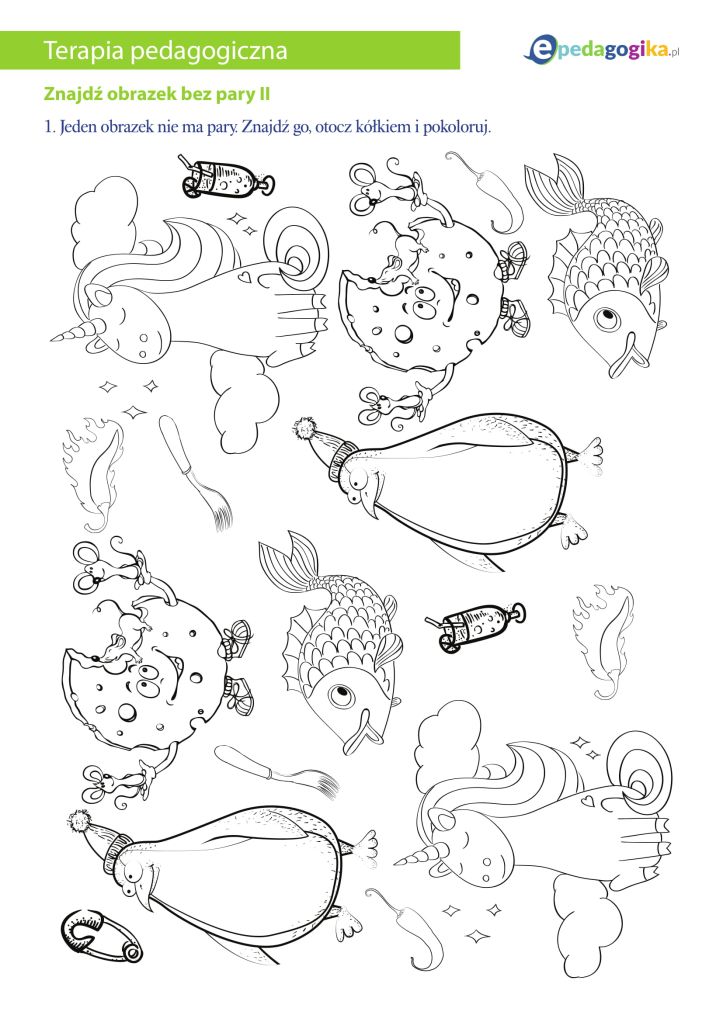 Terapia pedagogiczna

epedagogika.pl

Znajdź obrazek bez pary II

1. Jeden obrazek nie ma pary. Znajdź go, otocz kółkiem i pokoloruj.