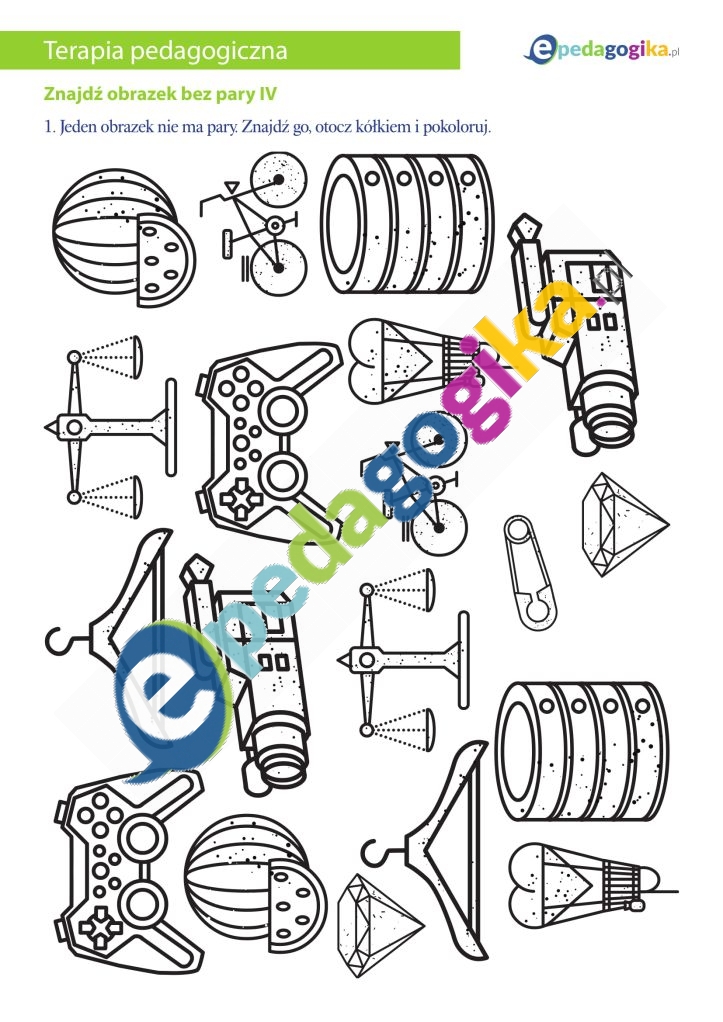 Terapia pedagogiczna

epedagogika.pl

Znajdź obrazek bez pary IV

1. Jeden obrazek nie ma pary. Znajdź go, otocz kółkiem i pokoloruj.

epedagogika.pl