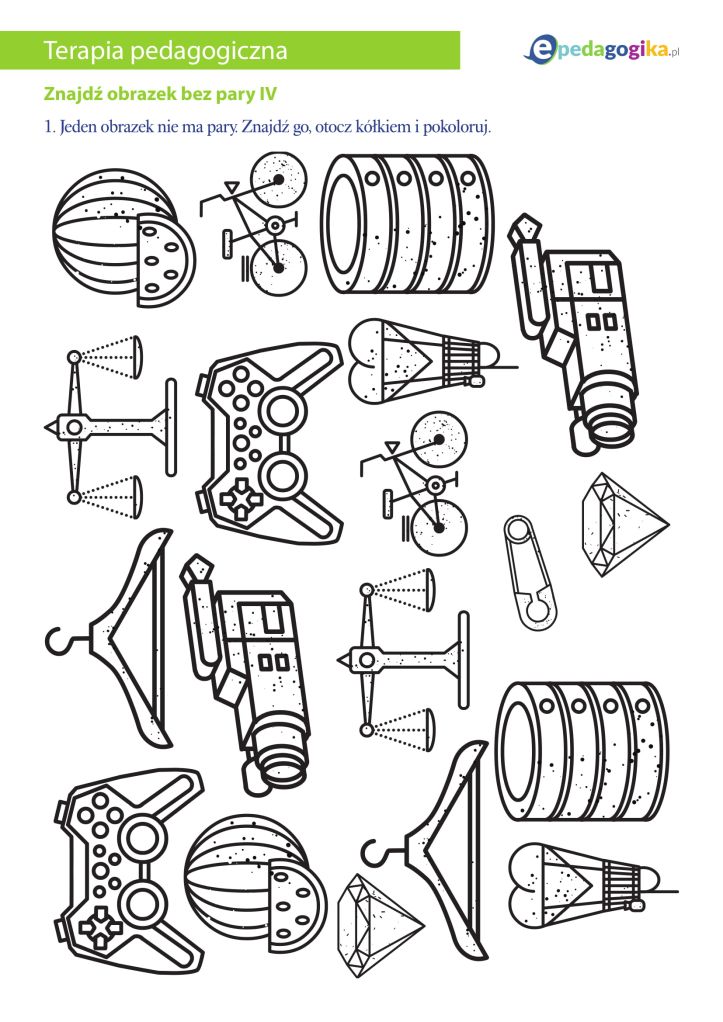 Terapia pedagogiczna

epedagogika.pl

Znajdź obrazek bez pary IV

1. Jeden obrazek nie ma pary. Znajdź go, otocz kółkiem i pokoloruj.