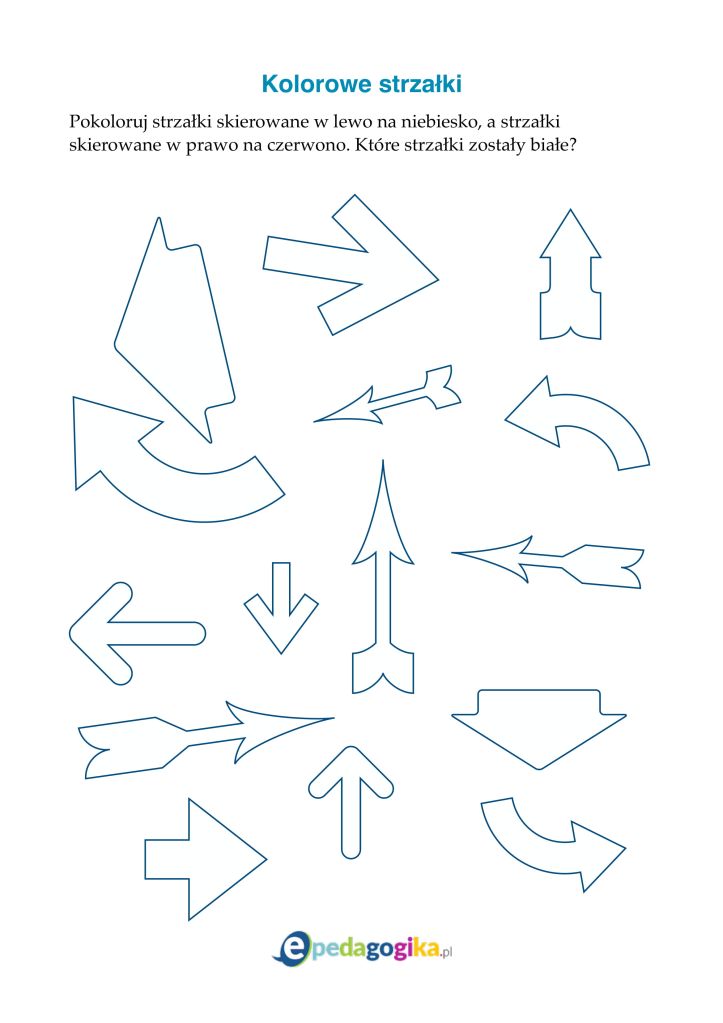 Kolorowe strzałki

Pokoloruj strzałki skierowane w lewo na niebiesko, a strzałki skierowane w prawo na czerwono. Które strzałki zostały białe?

epedagogika.pl