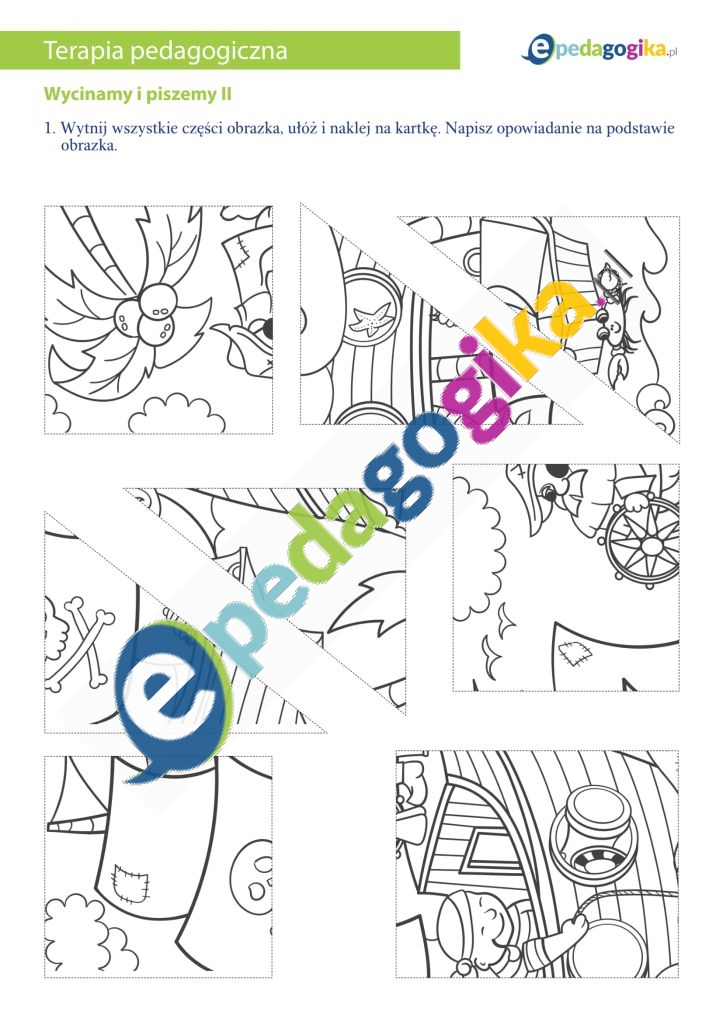 Terapia pedagogiczna

epedagogika.pl

Wycinamy i piszemy II

1. Wytnij wszystkie części obrazka, ułóż i naklej na kartkę. Napisz opowiadanie na podstawie obrazka.

epedagogika