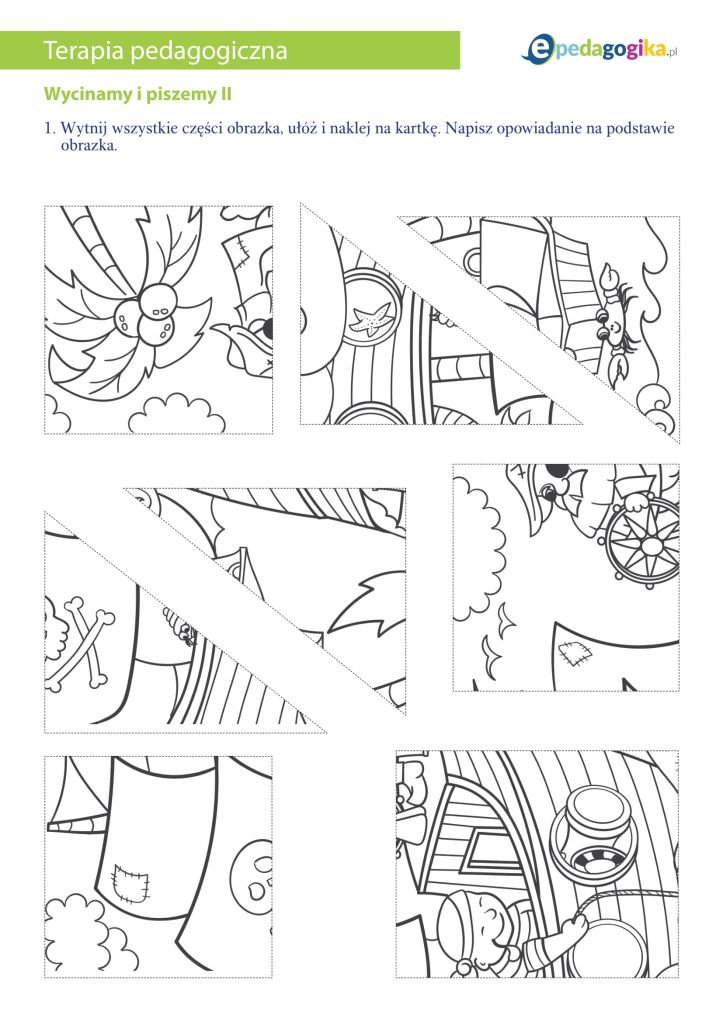 Terapia pedagogiczna

epedagogika.pl

Wycinamy i piszemy II

1. Wytnij wszystkie części obrazka, ułóż i naklej na kartkę. Napisz opowiadanie na podstawie obrazka.