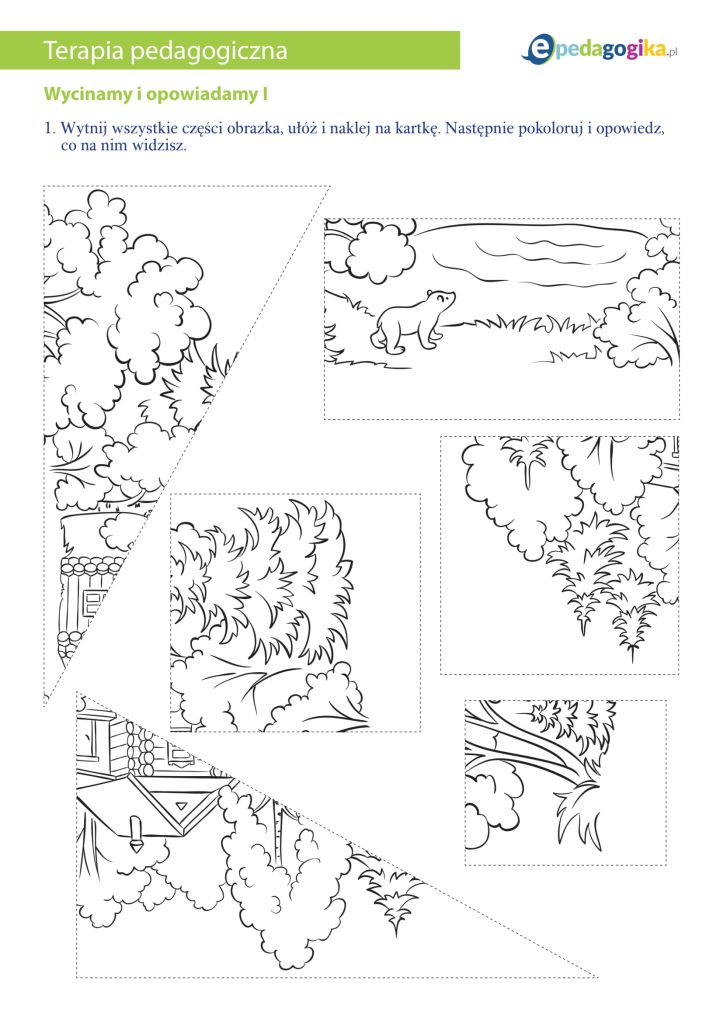 Terapia pedagogiczna

epedagogika.pl

Wycinamy i opowiadamy I

1. Wytnij wszystkie części obrazka, ułóż i naklej na kartkę. Następnie pokoloruj i opowiedz, co na nim widzisz.