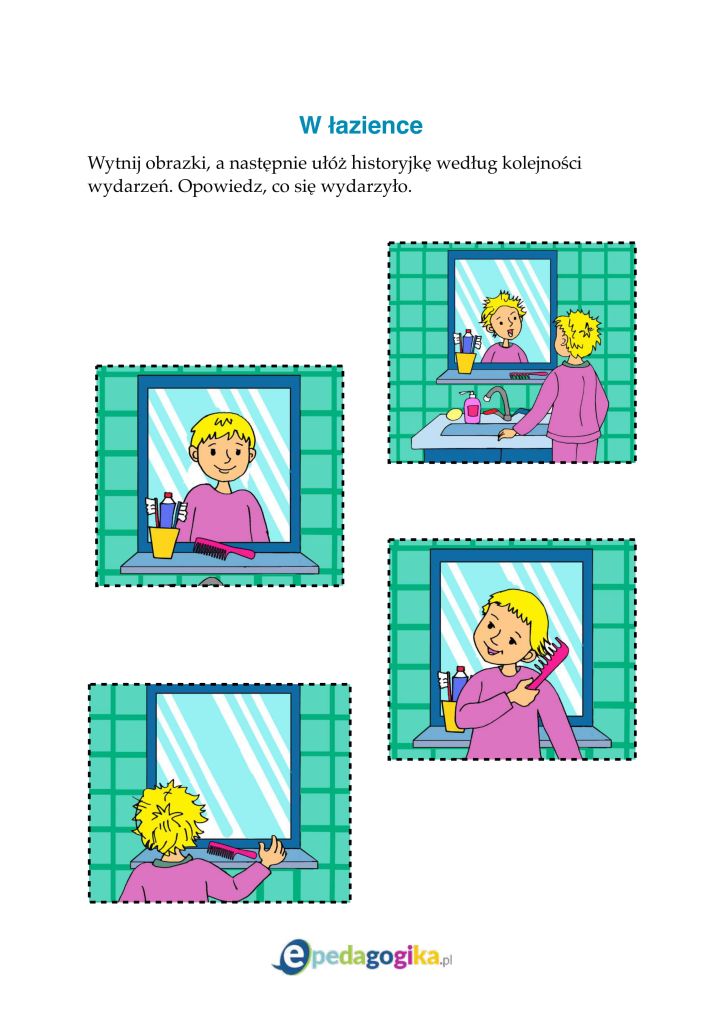 W łazience

Wytnij obrazki, a następnie ułóż historyjkę według kolejności wydarzeń. Opowiedz, co się wydarzyło.

epedagogika.pl