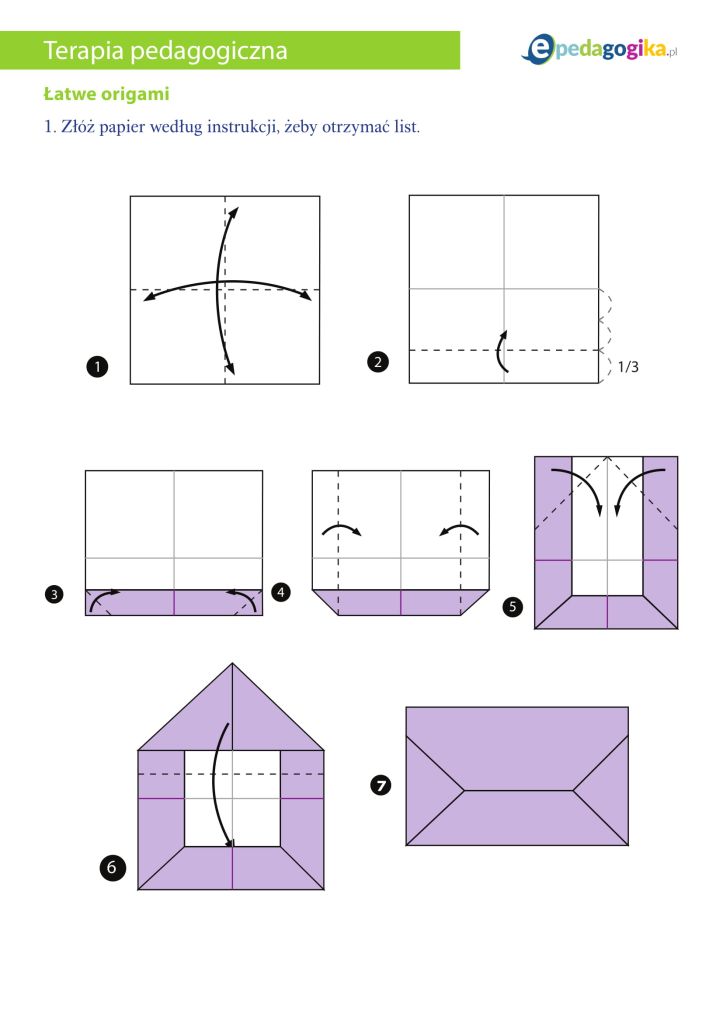 Terapia pedagogiczna

epedagogika.pl

Łatwe origami

1. Złóż papier według instrukcji, żeby otrzymać list.

1

2

1/3

3

4

5

6

7