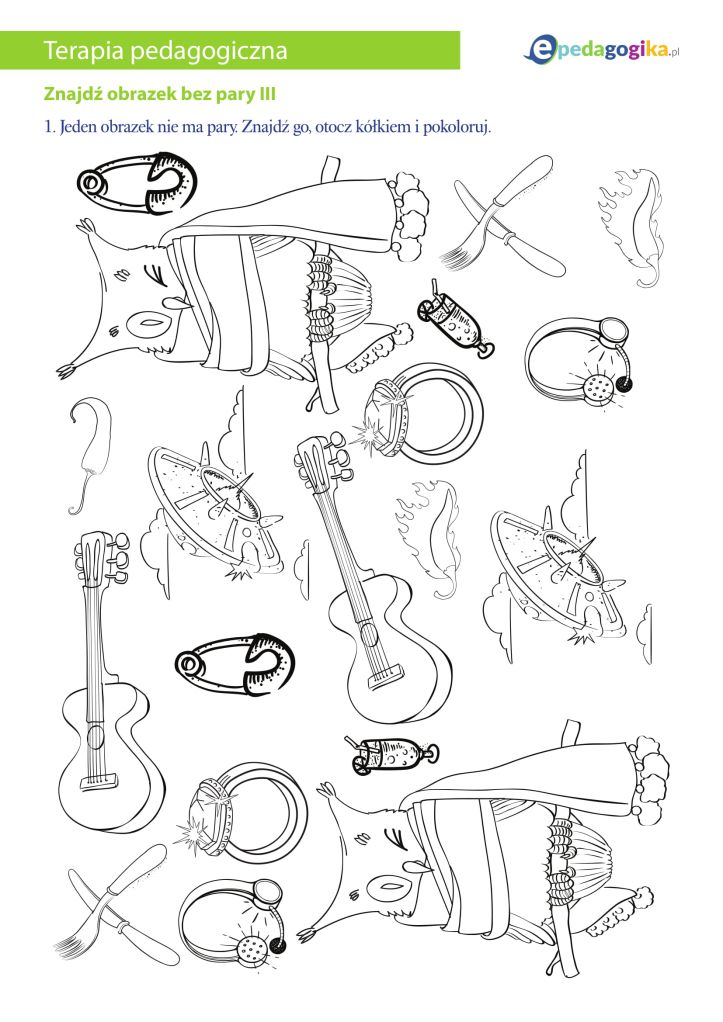 Terapia pedagogiczna

epedagogika.pl

Znajdź obrazek bez pary III

1. Jeden obrazek nie ma pary. Znajdź go, otocz kółkiem i pokoloruj.