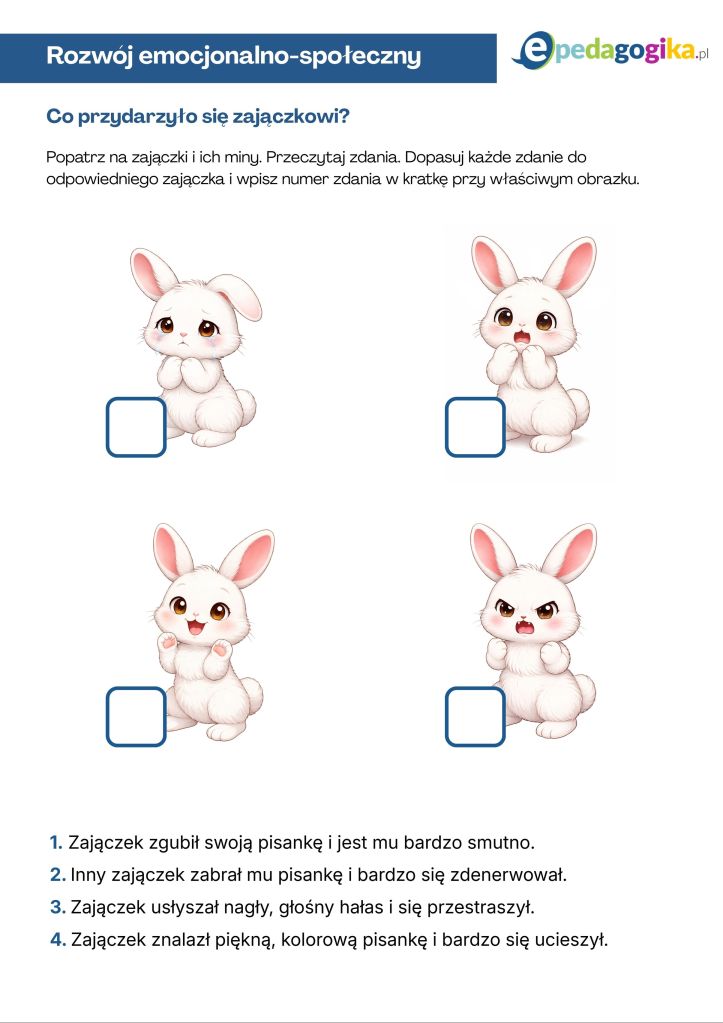 Rozwój emocjonalno-społeczny

epedagogika.pl

Co przydarzyło się zajączkowi?

Popatrz na zajączki i ich miny. Przeczytaj zdania. Dopasuj każde zdanie do odpowiedniego zajączka i wpisz numer zdania w kratkę przy właściwym obrazku.

1. Zajączek zgubił swoją pisankę i jest mu bardzo smutno.
2. Inny zajączek zabrał mu pisankę i bardzo się zdenerwował.
3. Zajączek usłyszał nagły, głośny hałas i się przestraszył.
4. Zajączek znalazł piękną, kolorową pisankę i bardzo się ucieszył.