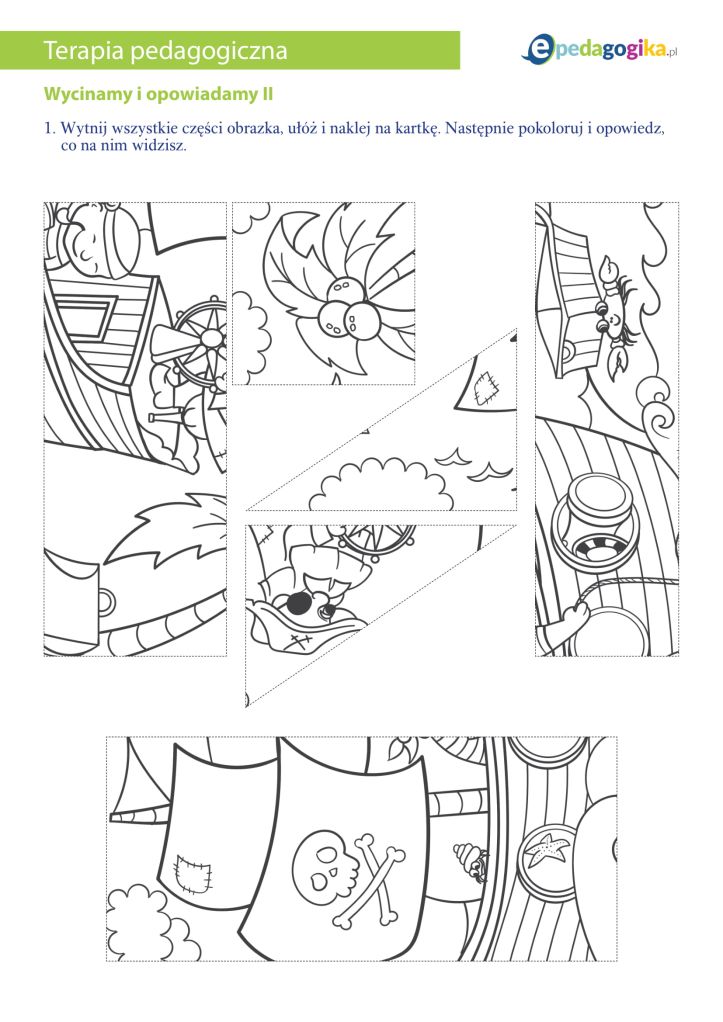 Terapia pedagogiczna

epedagogika.pl

Wycinamy i opowiadamy II

1. Wytnij wszystkie części obrazka, ułóż i naklej na kartkę. Następnie pokoloruj i opowiedz, co na nim widzisz.