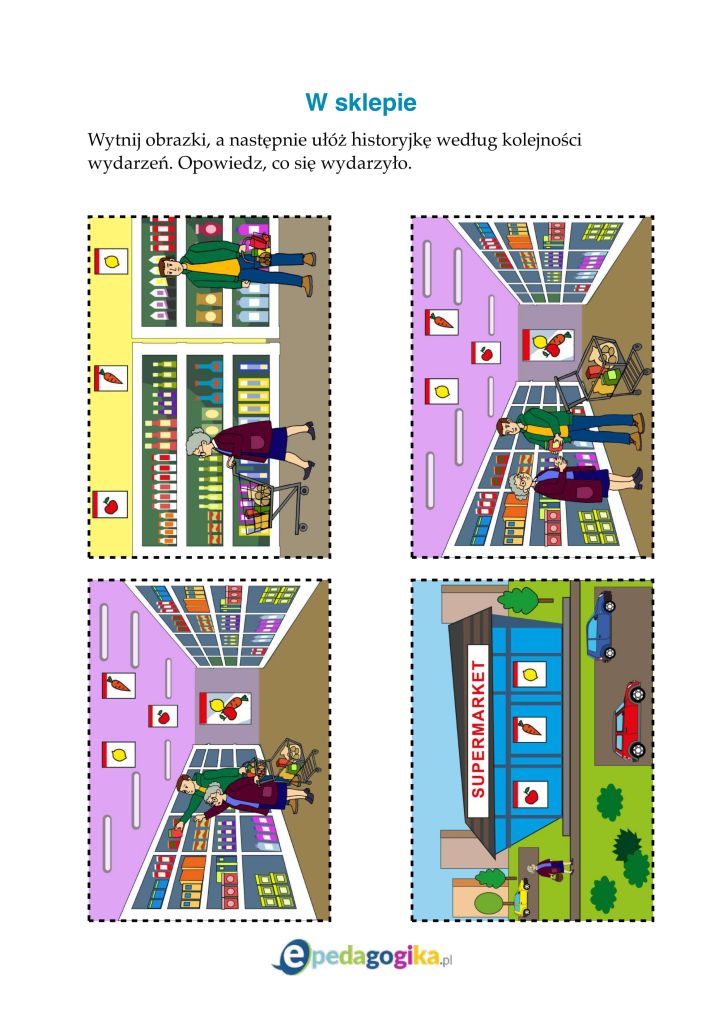 W sklepie

Wytnij obrazki, a następnie ułóż historyjkę według kolejności wydarzeń. Opowiedz, co się wydarzyło.

SUPERMARKET

epedagogika.pl