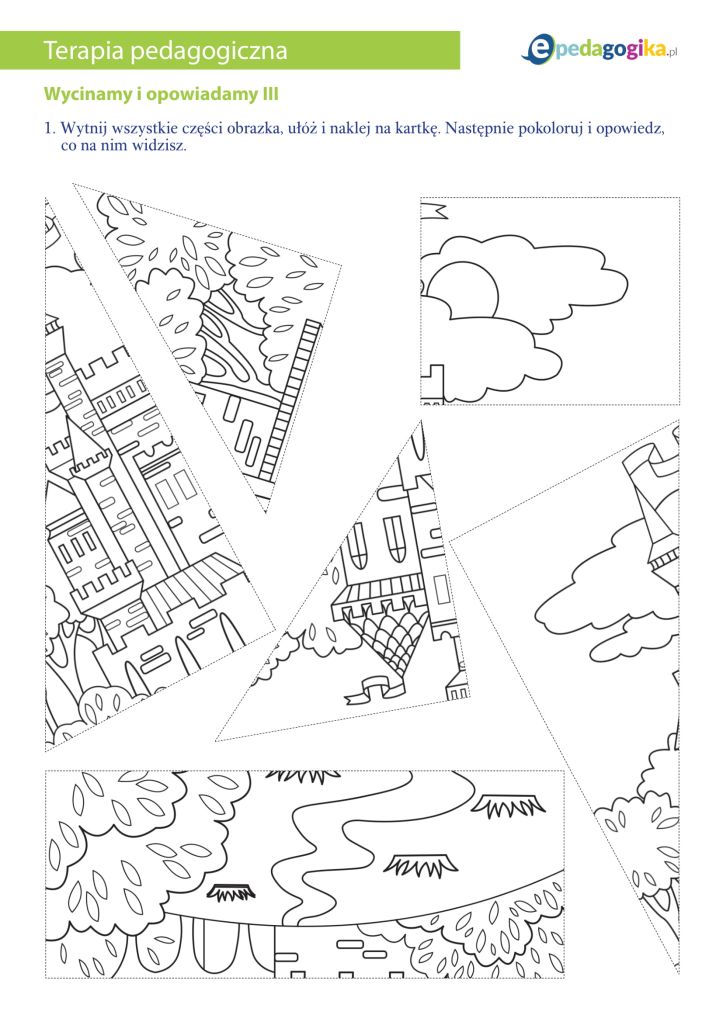 Terapia pedagogiczna

epedagogika.pl

Wycinamy i opowiadamy III

1. Wytnij wszystkie części obrazka, ułóż i naklej na kartkę. Następnie pokoloruj i opowiedz, co na nim widzisz.